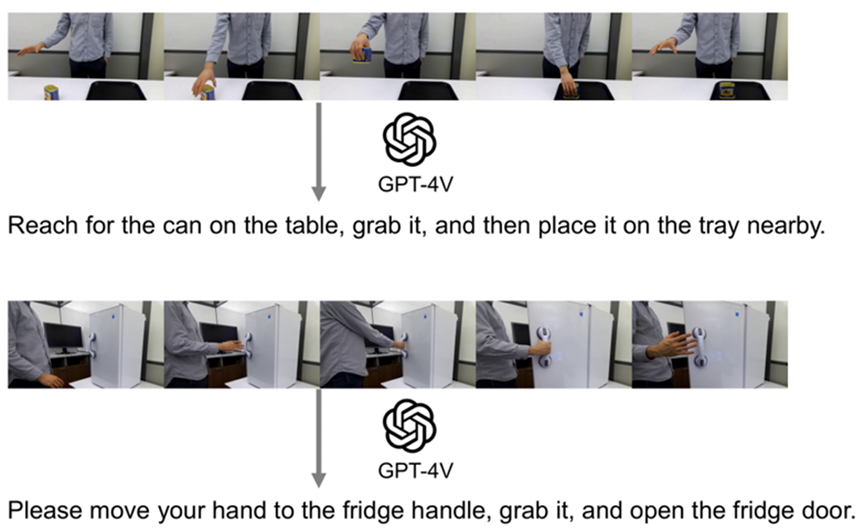 GPT-4V

Reach for the can on the table, grab it, and then place it on the tray nearby.

GPT-4V

Please move your hand to the fridge handle, grab it, and open the fridge door.